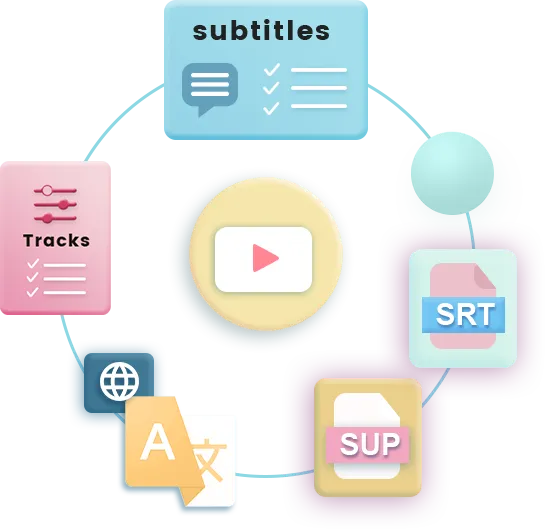 subtitles

Tracks

SRT

SUP

A

文